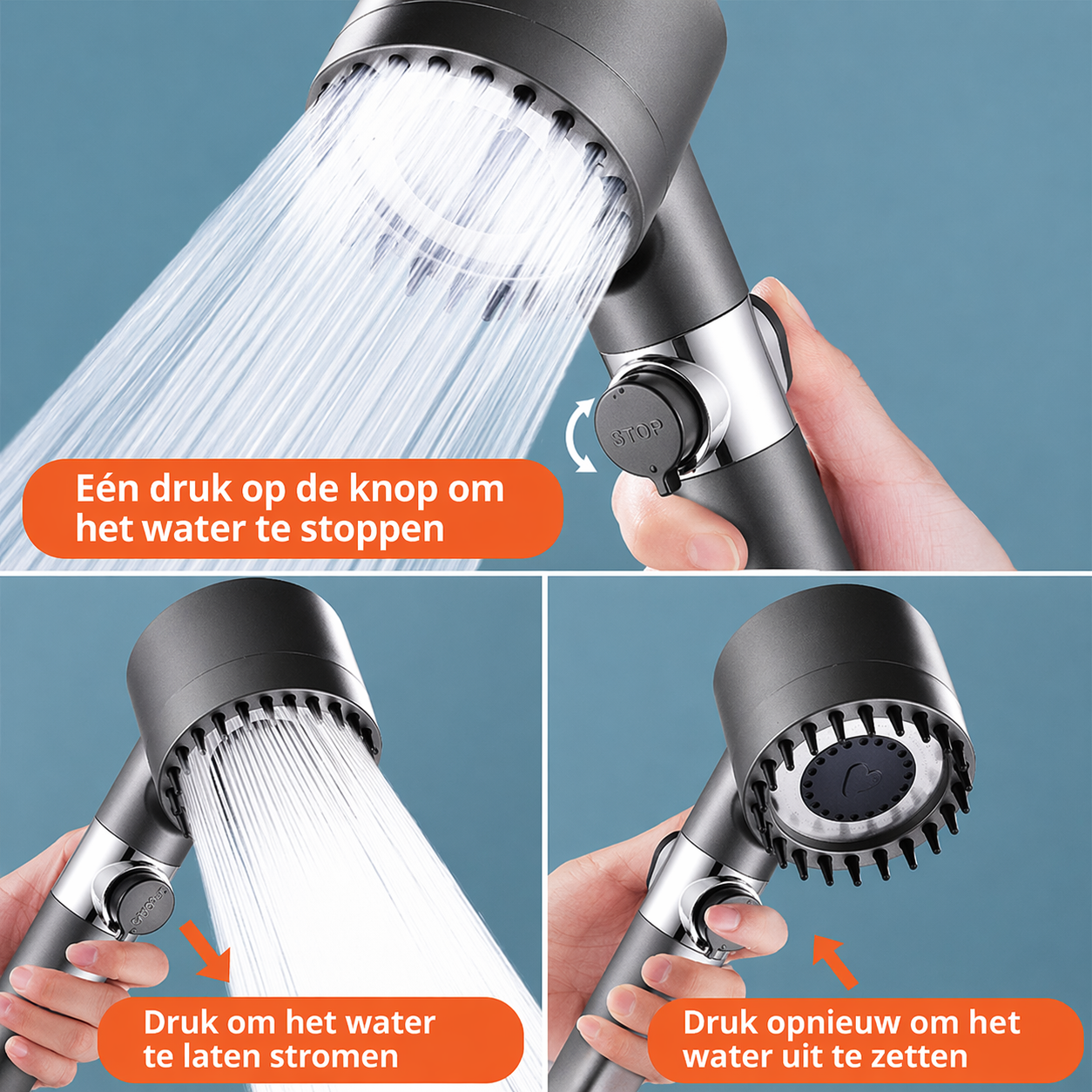 STOP

Eén druk op de knop om het water te stoppen

Druk om het water te laten stromen

Druk opnieuw om het water uit te zetten