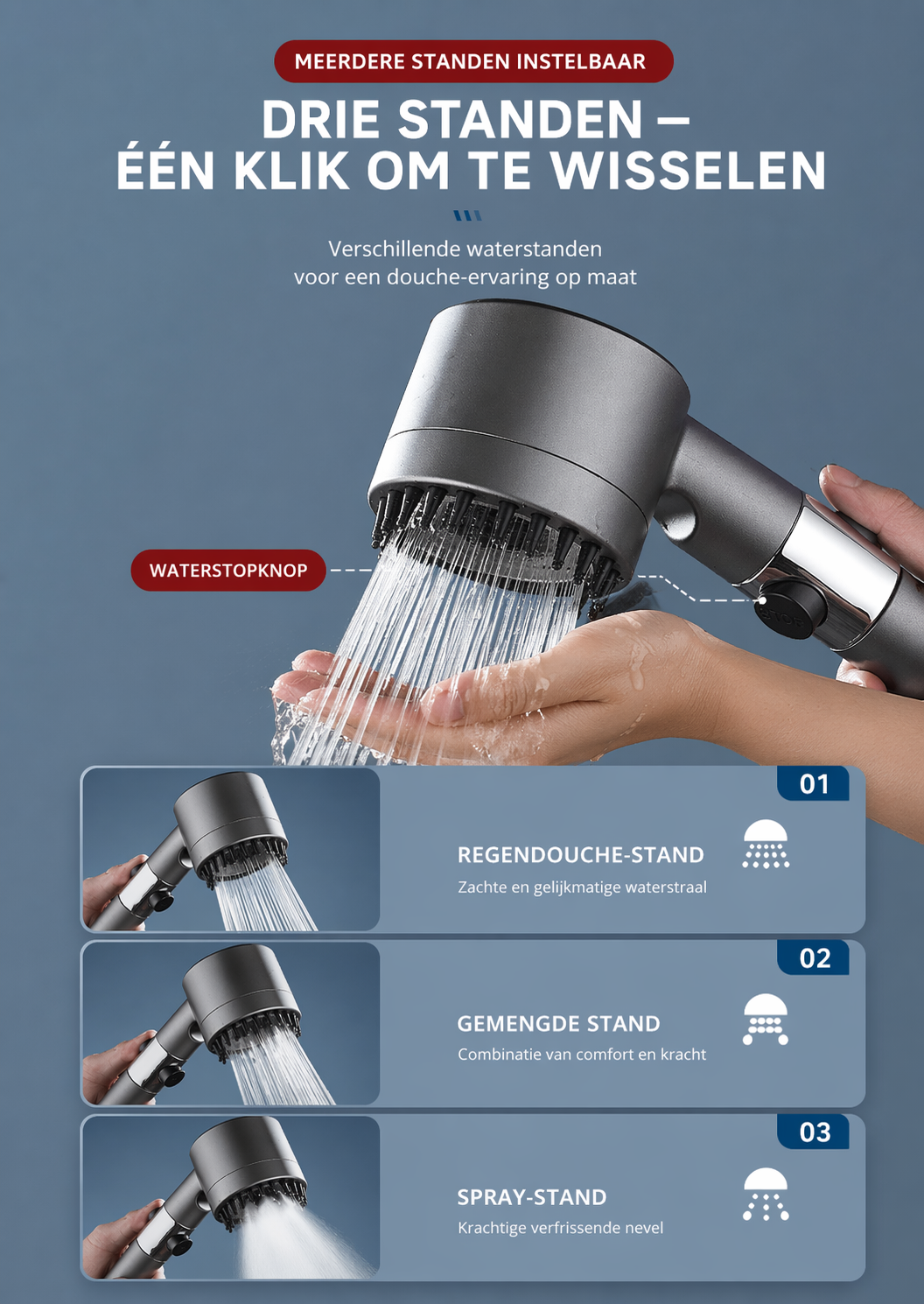 MEERDERE STANDEN INSTELBAAR

DRIE STANDEN – ÉÉN KLIK OM TE WISSELEN

Verschillende waterstanden voor een douche-ervaring op maat

WATERSTOPKNOP

01

REGENDOUCHE-STAND

Zachte en gelijkmatige waterstraal

02

GEMENGDE STAND

Combinatie van comfort en kracht

03

SPRAY-STAND

Krachtige verfrissende nevel